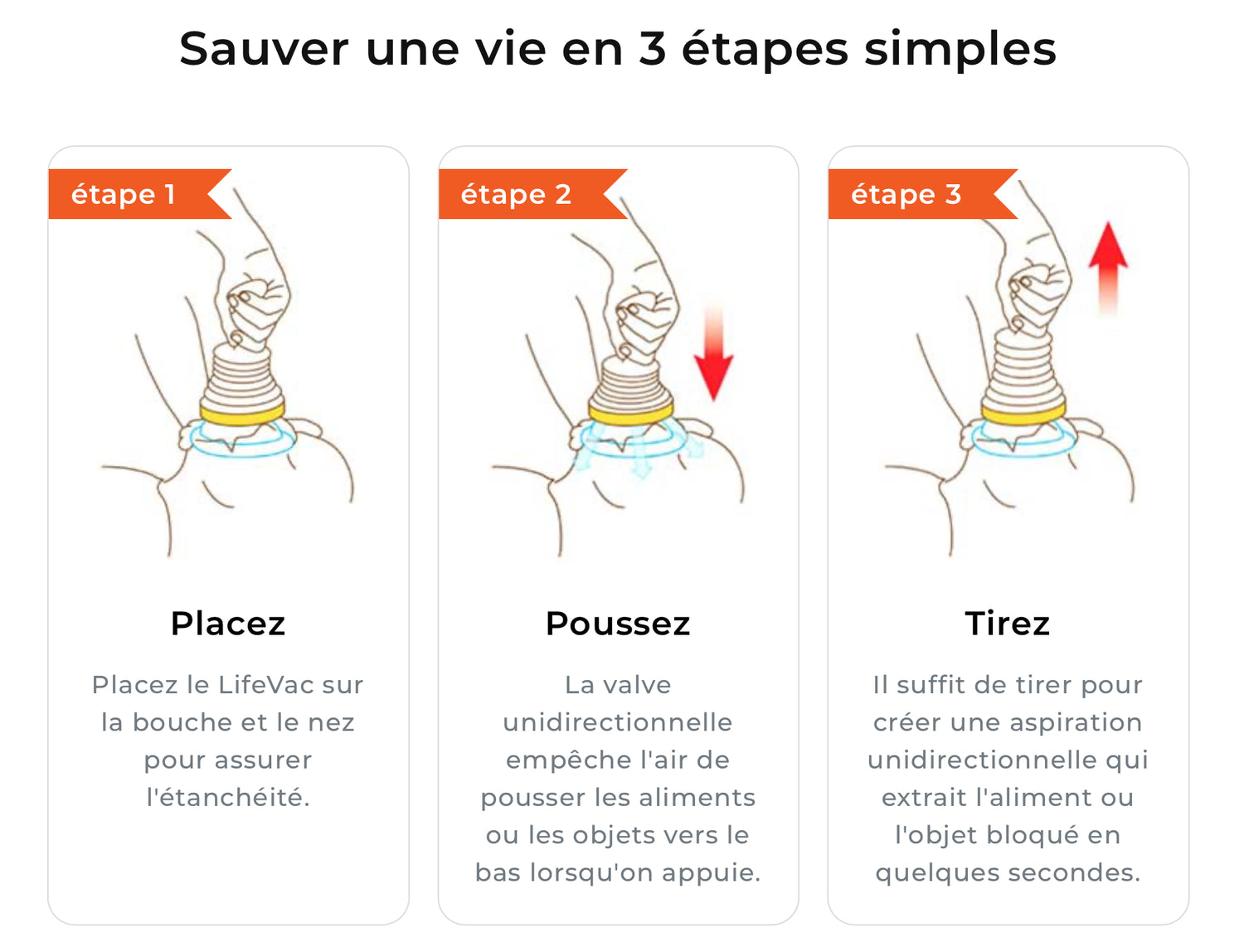 Sauver une vie en 3 étapes simples

étape 1

Placez

Placez le LifeVac sur la bouche et le nez pour assurer l'étanchéité.

étape 2

Poussez

La valve unidirectionnelle empêche l'air de pousser les aliments ou les objets vers le bas lorsqu'on appuie.

étape 3

Tirez

Il suffit de tirer pour créer une aspiration unidirectionnelle qui extrait l'aliment ou l'objet bloqué en quelques secondes.